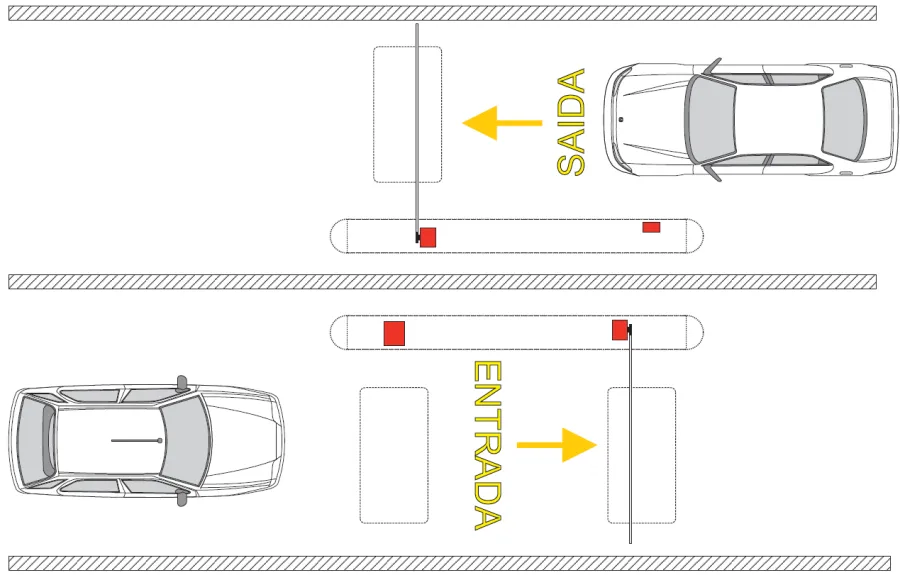 SAIDA

ENTRADA